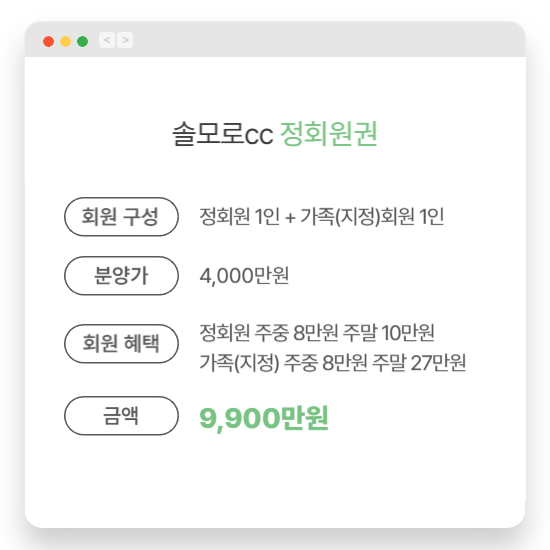 < >

솔모로cc 정회원권

회원 구성
정회원 1인 + 가족(지정)회원 1인

분양가
4,000만원

회원 혜택
정회원 주중 8만원 주말 10만원
가족(지정) 주중 8만원 주말 27만원

금액
9,900만원