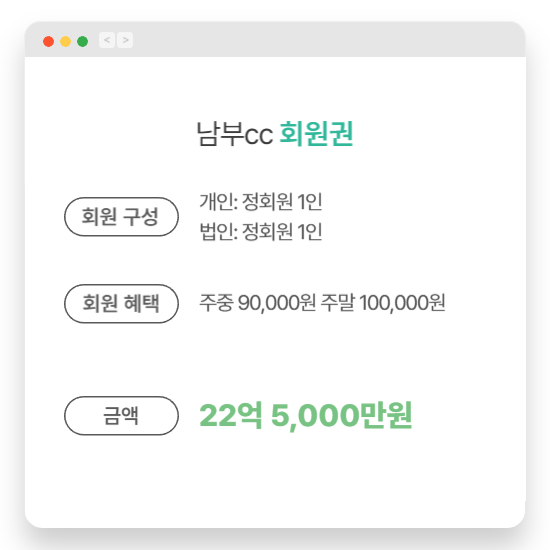 < >

남부cc 회원권

회원 구성

개인: 정회원 1인
법인: 정회원 1인

회원 혜택

주중 90,000원 주말 100,000원

금액

22억 5,000만원