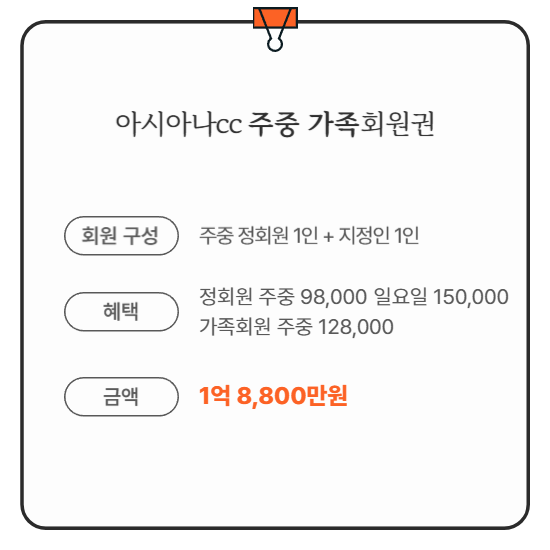 아시아나cc 주중 가족회원권

회원 구성
주중 정회원 1인 + 지정인 1인

혜택
정회원 주중 98,000 일요일 150,000
가족회원 주중 128,000

금액
1억 8,800만원