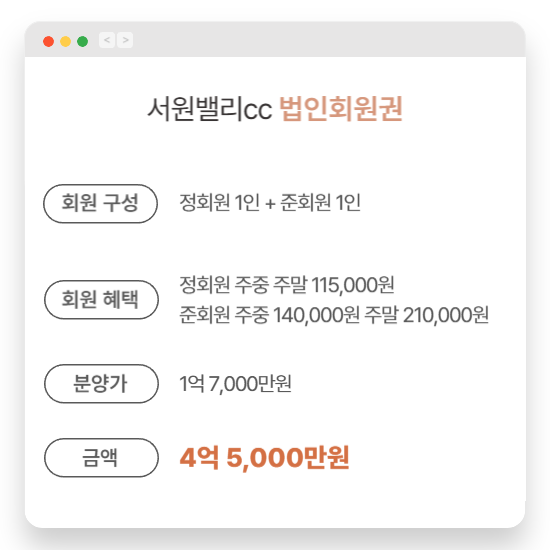 < >

서원밸리cc 법인회원권

회원 구성
정회원 1인 + 준회원 1인

회원 혜택
정회원 주중 주말 115,000원
준회원 주중 140,000원 주말 210,000원

분양가
1억 7,000만원

금액
4억 5,000만원