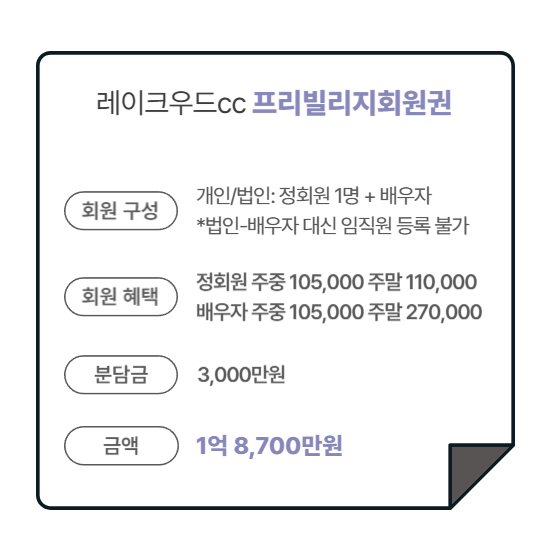 레이크우드cc 프리빌리지회원권

회원 구성

개인/법인: 정회원 1명 + 배우자
*법인-배우자 대신 임직원 등록 불가

회원 혜택

정회원 주중 105,000 주말 110,000
배우자 주중 105,000 주말 270,000

분담금

3,000만원

금액

1억 8,700만원