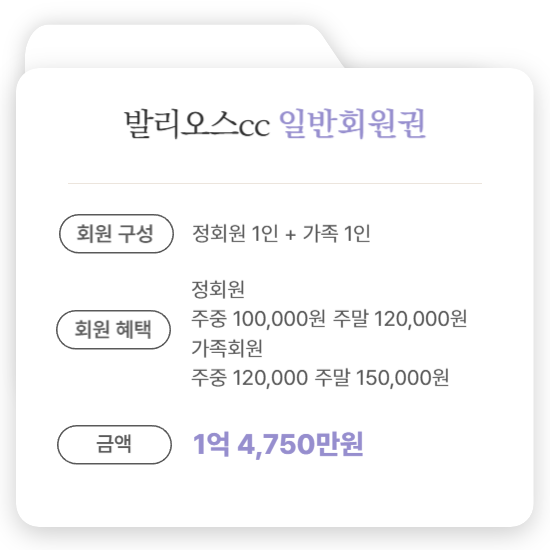 발리오스cc 일반회원권

회원 구성

정회원 1인 + 가족 1인

회원 혜택

정회원
주중 100,000원 주말 120,000원
가족회원
주중 120,000 주말 150,000원

금액

1억 4,750만원