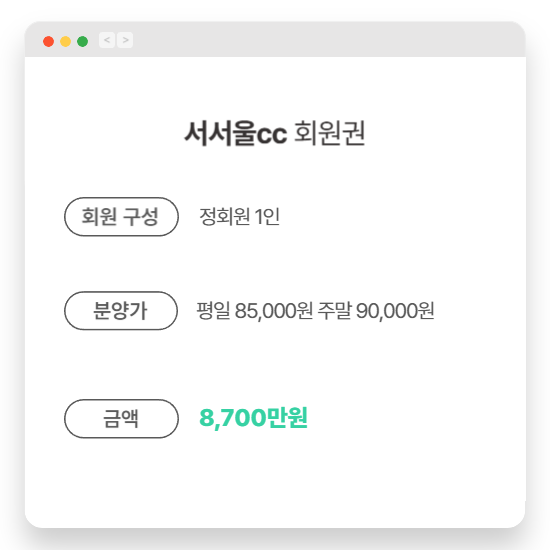 < >

서서울cc 회원권

회원 구성 정회원 1인

분양가 평일 85,000원 주말 90,000원

금액 8,700만원