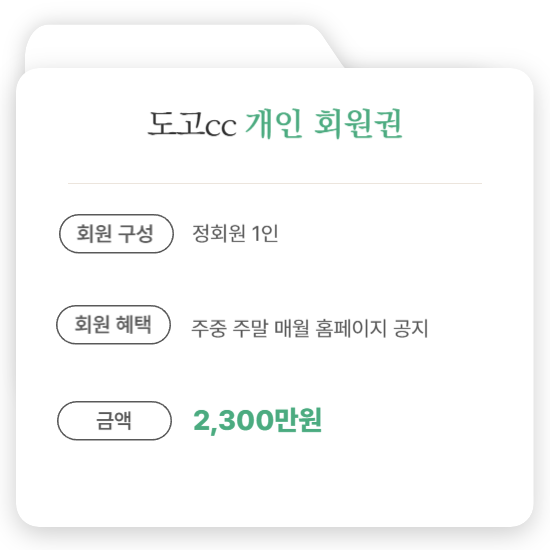 도고cc 개인 회원권

회원 구성
정회원 1인

회원 혜택
주중 주말 매월 홈페이지 공지

금액
2,300만원