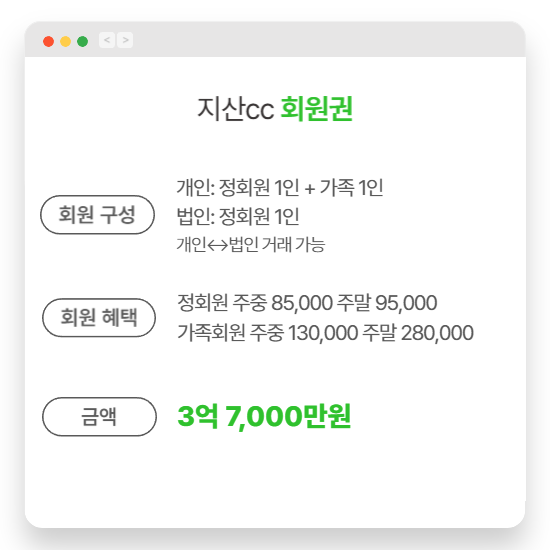 < >

지산cc 회원권

회원 구성

개인: 정회원 1인 + 가족 1인
법인: 정회원 1인
개인↔법인 거래 가능

회원 혜택

정회원 주중 85,000 주말 95,000
가족회원 주중 130,000 주말 280,000

금액

3억 7,000만원