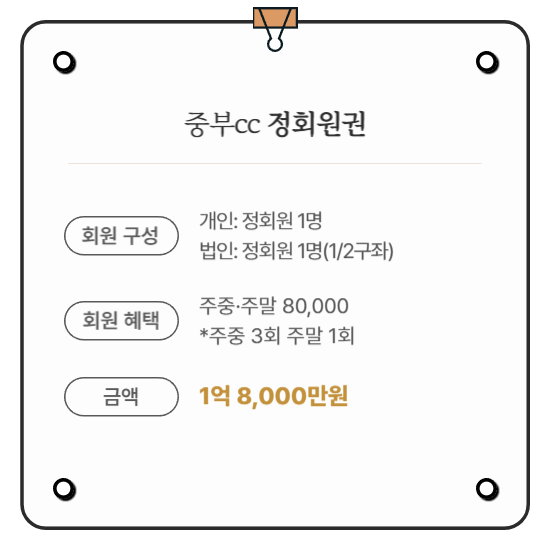 중부cc 정회원권

회원 구성

개인: 정회원 1명
법인: 정회원 1명(1/2구좌)

회원 혜택

주중·주말 80,000
*주중 3회 주말 1회

금액

1억 8,000만원