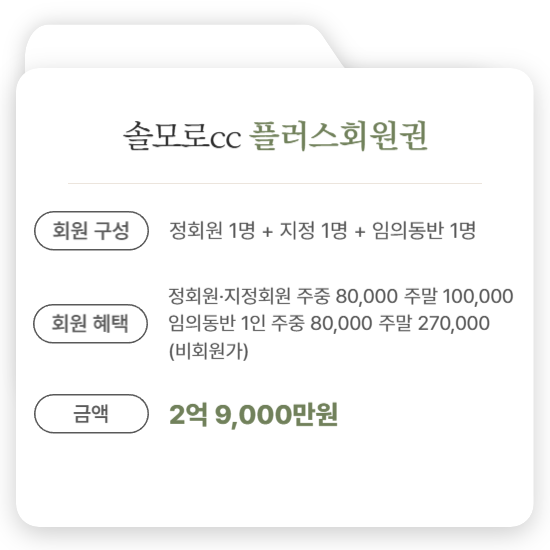 솔모로cc 플러스회원권

회원 구성

정회원 1명 + 지정 1명 + 임의동반 1명

회원 혜택

정회원·지정회원 주중 80,000 주말 100,000
임의동반 1인 주중 80,000 주말 270,000
(비회원가)

금액

2억 9,000만원