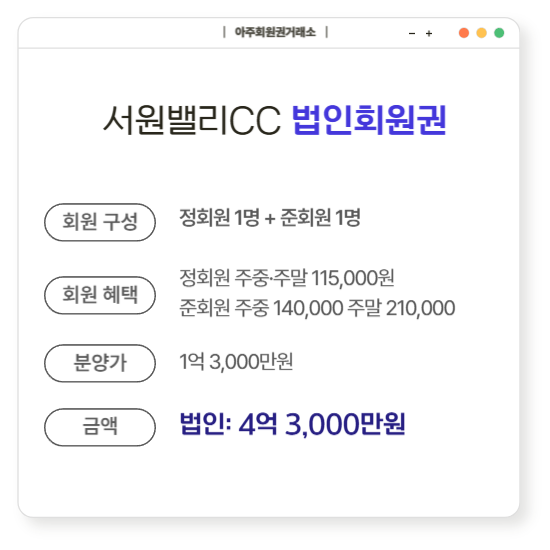 | 아주회원권거래소 |

- +

서원밸리CC 법인회원권

회원 구성

정회원 1명 + 준회원 1명

회원 혜택

정회원 주중·주말 115,000원

준회원 주중 140,000 주말 210,000

분양가

1억 3,000만원

금액

법인: 4억 3,000만원