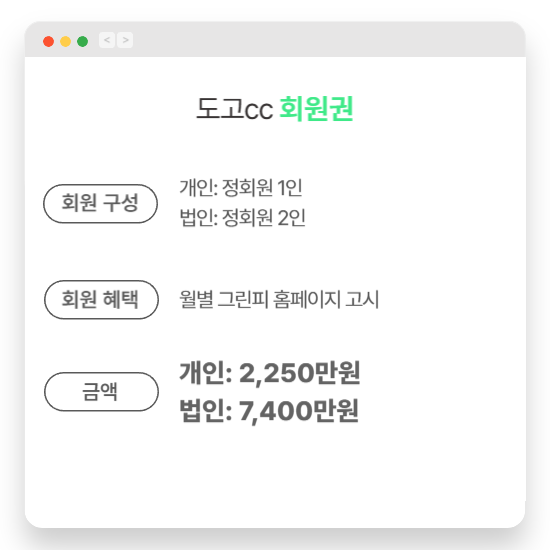 < >

도고cc 회원권

회원 구성

개인: 정회원 1인
법인: 정회원 2인

회원 혜택

월별 그린피 홈페이지 고시

금액

개인: 2,250만원
법인: 7,400만원