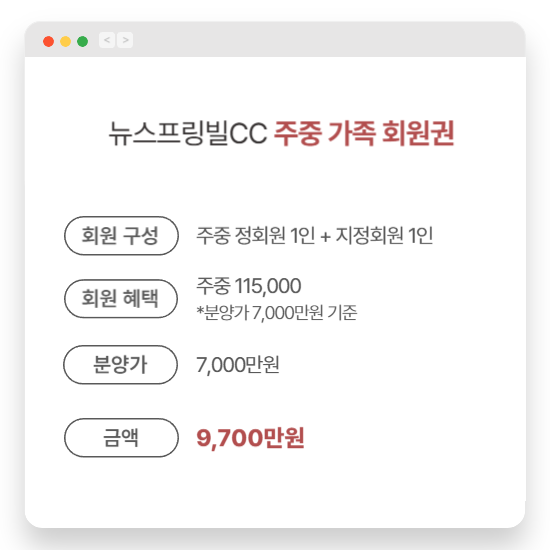 < >

뉴스프링빌CC 주중 가족 회원권

회원 구성
주중 정회원 1인 + 지정회원 1인

회원 혜택
주중 115,000
*분양가 7,000만원 기준

분양가
7,000만원

금액
9,700만원