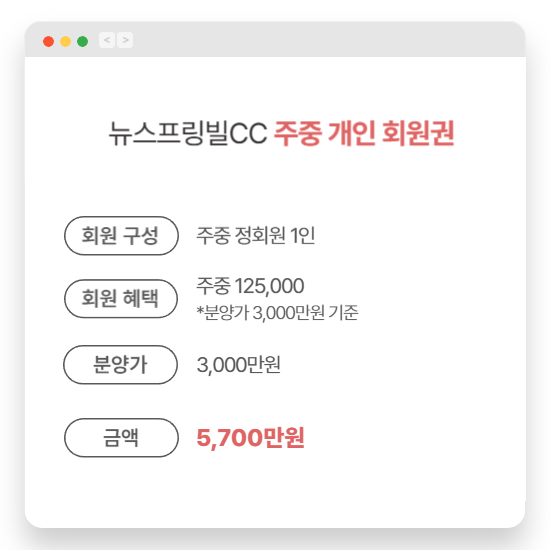 < >

뉴스프링빌CC 주중 개인 회원권

회원 구성
주중 정회원 1인

회원 혜택
주중 125,000
*분양가 3,000만원 기준

분양가
3,000만원

금액
5,700만원