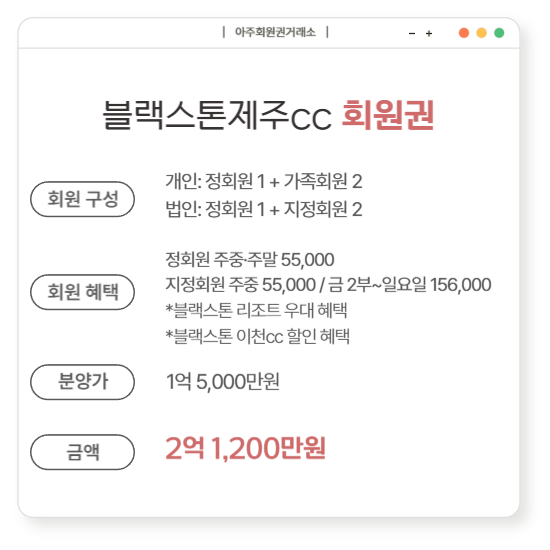 | 아주회원권거래소 |

- +

블랙스톤제주CC 회원권

회원 구성

개인: 정회원 1 + 가족회원 2
법인: 정회원 1 + 지정회원 2

회원 혜택

정회원 주중·주말 55,000
지정회원 주중 55,000 / 금 2부~일요일 156,000
*블랙스톤 리조트 우대 혜택
*블랙스톤 이천cc 할인 혜택

분양가

1억 5,000만원

금액

2억 1,200만원