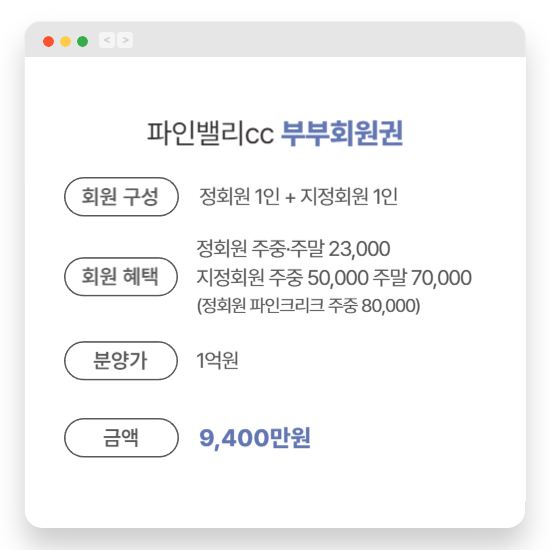 < >

파인밸리cc 부부회원권

회원 구성

정회원 1인 + 지정회원 1인

회원 혜택

정회원 주중·주말 23,000
지정회원 주중 50,000 주말 70,000
(정회원 파인크리크 주중 80,000)

분양가

1억원

금액

9,400만원