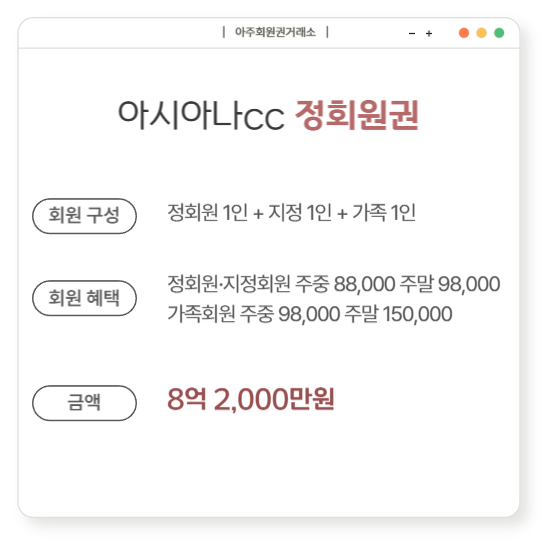 | 아주회원권거래소 |

- +

아시아나cc 정회원권

회원 구성

정회원 1인 + 지정 1인 + 가족 1인

회원 혜택

정회원·지정회원 주중 88,000 주말 98,000
가족회원 주중 98,000 주말 150,000

금액

8억 2,000만원