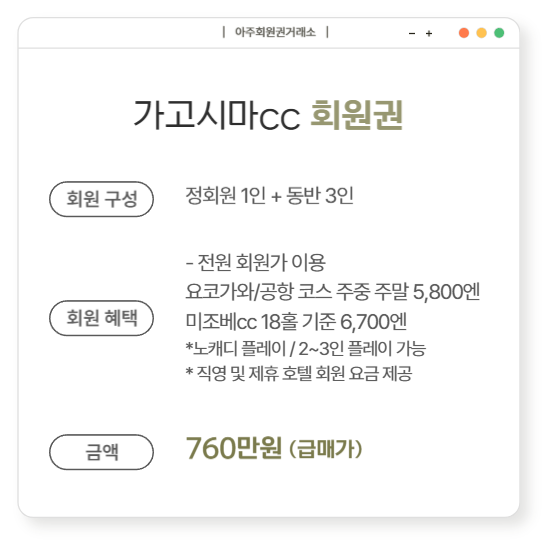 | 아주회원권거래소 |

- +

가고시마cc 회원권

회원 구성

정회원 1인 + 동반 3인

회원 혜택

- 전원 회원가 이용
요코가와/공항 코스 주중 주말 5,800엔
미조베cc 18홀 기준 6,700엔
*노캐디 플레이 / 2~3인 플레이 가능
* 직영 및 제휴 호텔 회원 요금 제공

금액

760만원 (급매가)