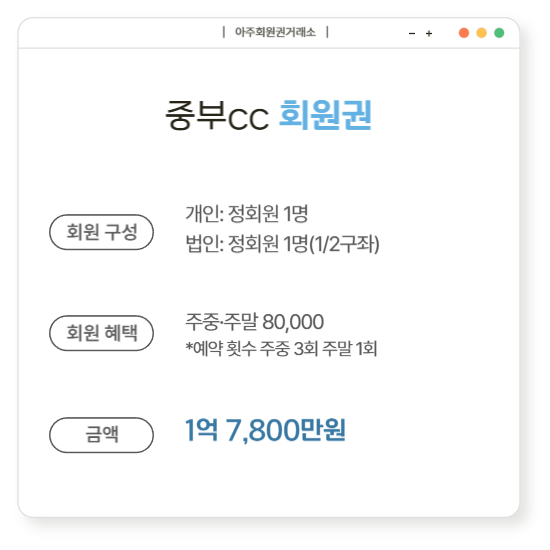 | 아주회원권거래소 |

- +

중부CC 회원권

회원 구성

개인: 정회원 1명
법인: 정회원 1명(1/2구좌)

회원 혜택

주중·주말 80,000
*예약 횟수 주중 3회 주말 1회

금액

1억 7,800만원