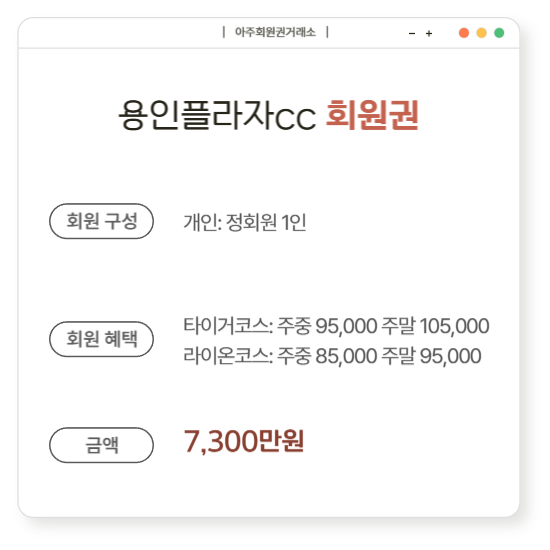 | 아주회원권거래소 | - +

용인플라자CC 회원권

회원 구성

개인: 정회원 1인

회원 혜택

타이거코스: 주중 95,000 주말 105,000
라이온코스: 주중 85,000 주말 95,000

금액

7,300만원