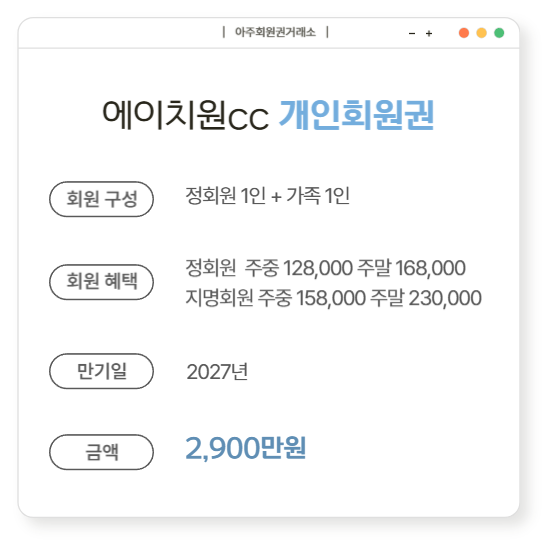 | 아주회원권거래소 |

- +

에이치원CC 개인회원권

회원 구성

정회원 1인 + 가족 1인

회원 혜택

정회원 주중 128,000 주말 168,000
지명회원 주중 158,000 주말 230,000

만기일

2027년

금액

2,900만원