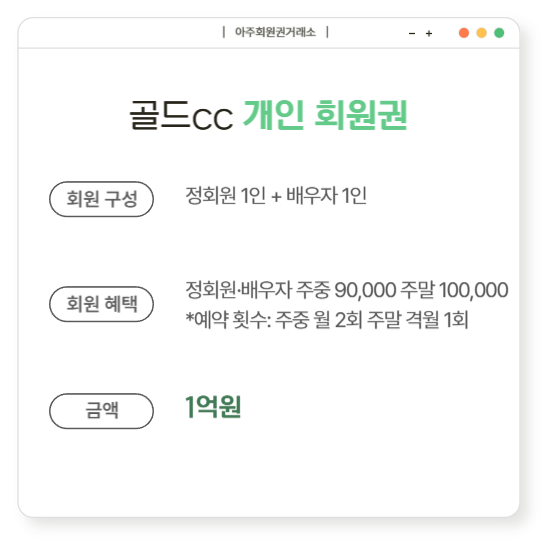 | 아주회원권거래소 |

- +

골드CC 개인 회원권

회원 구성

정회원 1인 + 배우자 1인

회원 혜택

정회원·배우자 주중 90,000 주말 100,000
*예약 횟수: 주중 월 2회 주말 격월 1회

금액

1억원