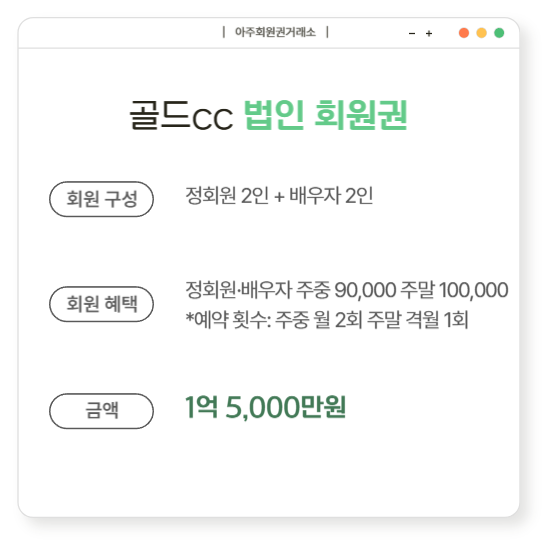 | 아주회원권거래소 |

- +

골드CC 법인 회원권

회원 구성

정회원 2인 + 배우자 2인

회원 혜택

정회원·배우자 주중 90,000 주말 100,000
*예약 횟수: 주중 월 2회 주말 격월 1회

금액

1억 5,000만원