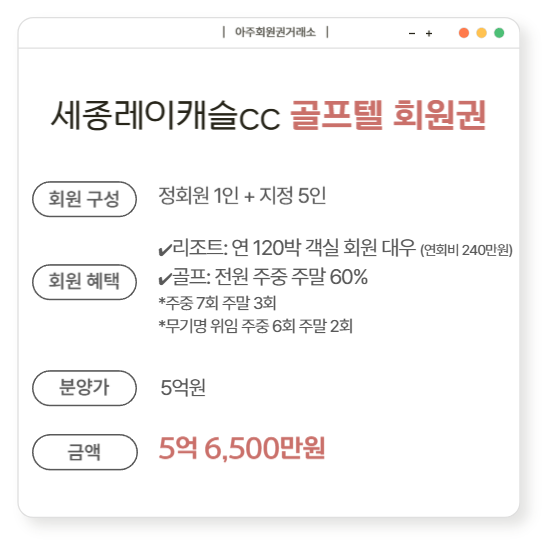 | 아주회원권거래소 |

- +

세종레이캐슬CC 골프텔 회원권

회원 구성

정회원 1인 + 지정 5인

회원 혜택

✔리조트: 연 120박 객실 회원 대우 (연회비 240만원)
✔골프: 전원 주중 주말 60%
*주중 7회 주말 3회
*무기명 위임 주중 6회 주말 2회

분양가

5억원

금액

5억 6,500만원