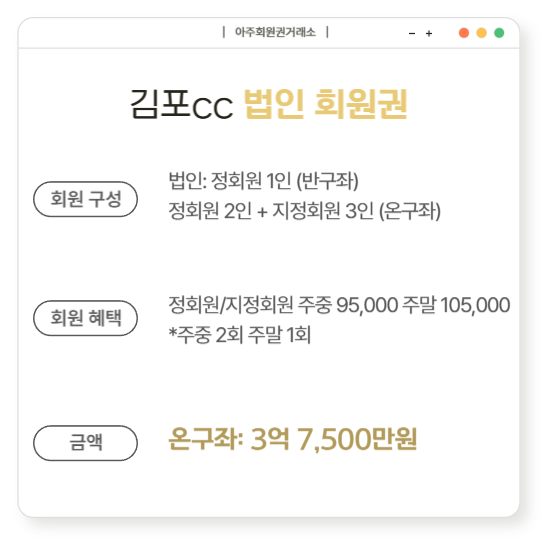 | 아주회원권거래소 |

- +

김포CC 법인 회원권

회원 구성

법인: 정회원 1인 (반구좌)
정회원 2인 + 지정회원 3인 (온구좌)

회원 혜택

정회원/지정회원 주중 95,000 주말 105,000
*주중 2회 주말 1회

금액

온구좌: 3억 7,500만원