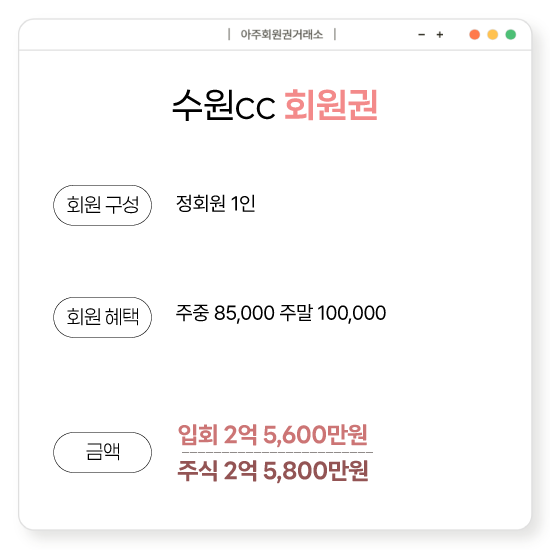 | 아주회원권거래소 |

- +

수원CC 회원권

회원 구성

정회원 1인

회원 혜택

주중 85,000 주말 100,000

금액

입회 2억 5,600만원

주식 2억 5,800만원