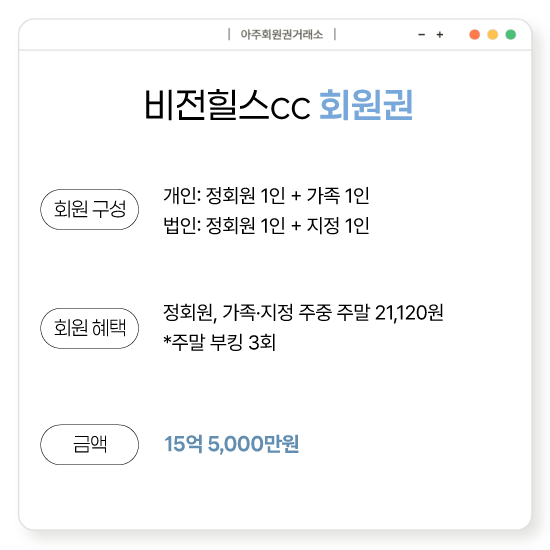 | 아주회원권거래소 |

- +

비전힐스CC 회원권

회원 구성

개인: 정회원 1인 + 가족 1인
법인: 정회원 1인 + 지정 1인

회원 혜택

정회원, 가족·지정 주중 주말 21,120원
*주말 부킹 3회

금액

15억 5,000만원