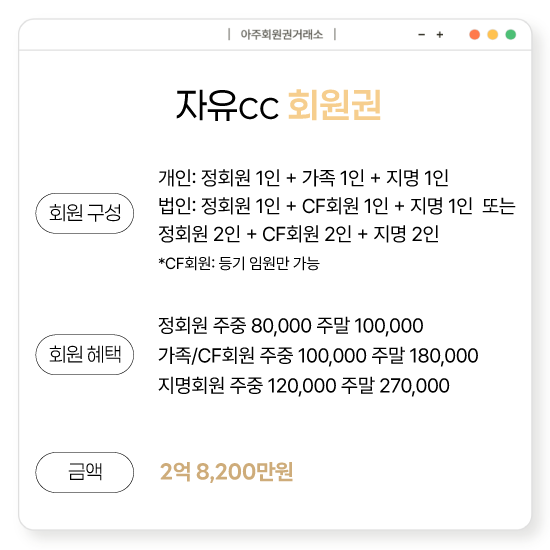 | 아주회원권거래소 |

- +

자유CC 회원권

회원 구성

개인: 정회원 1인 + 가족 1인 + 지명 1인

법인: 정회원 1인 + CF회원 1인 + 지명 1인 또는 정회원 2인 + CF회원 2인 + 지명 2인

*CF회원: 등기 임원만 가능

회원 혜택

정회원 주중 80,000 주말 100,000

가족/CF회원 주중 100,000 주말 180,000

지명회원 주중 120,000 주말 270,000

금액

2억 8,200만원