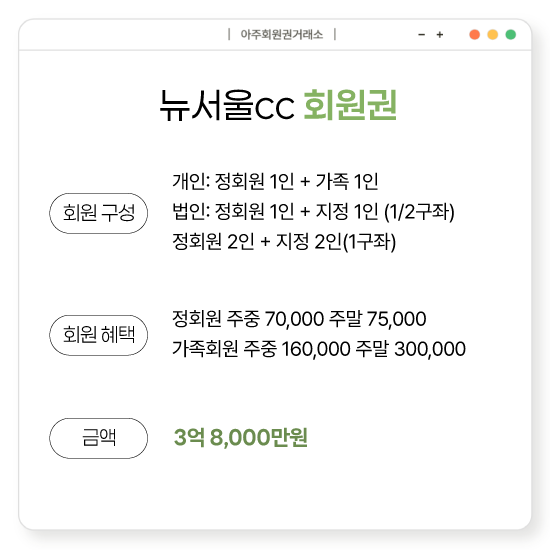 | 아주회원권거래소 |

- +

뉴서울CC 회원권

회원 구성

개인: 정회원 1인 + 가족 1인
법인: 정회원 1인 + 지정 1인 (1/2구좌)
정회원 2인 + 지정 2인(1구좌)

회원 혜택

정회원 주중 70,000 주말 75,000
가족회원 주중 160,000 주말 300,000

금액

3억 8,000만원