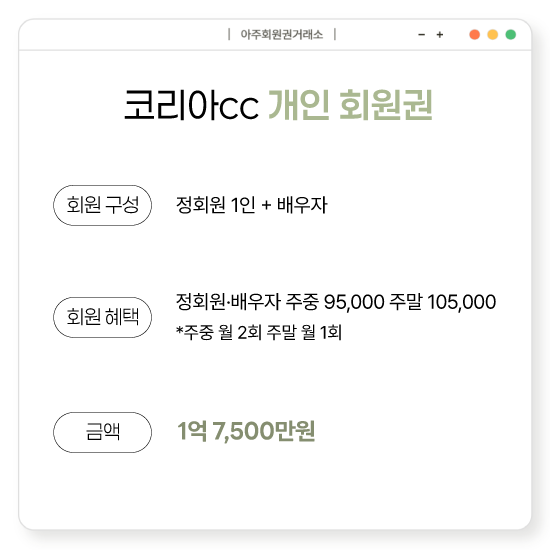 | 아주회원권거래소 |

- +

코리아cc 개인 회원권

회원 구성

정회원 1인 + 배우자

회원 혜택

정회원·배우자 주중 95,000 주말 105,000

*주중 월 2회 주말 월 1회

금액

1억 7,500만원