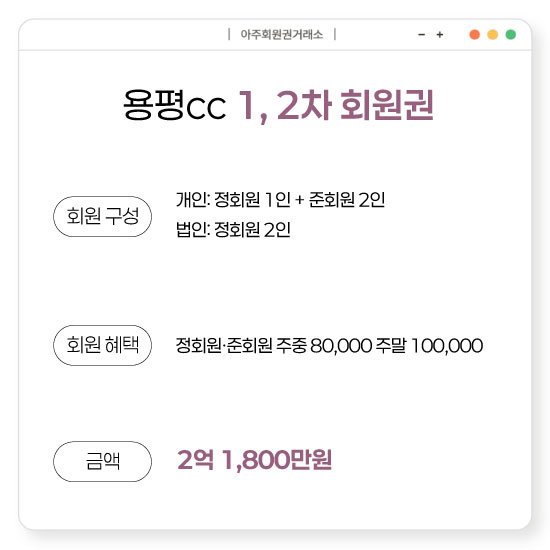 | 아주회원권거래소 |

- +

용평CC 1, 2차 회원권

회원 구성

개인: 정회원 1인 + 준회원 2인
법인: 정회원 2인

회원 혜택

정회원·준회원 주중 80,000 주말 100,000

금액

2억 1,800만원