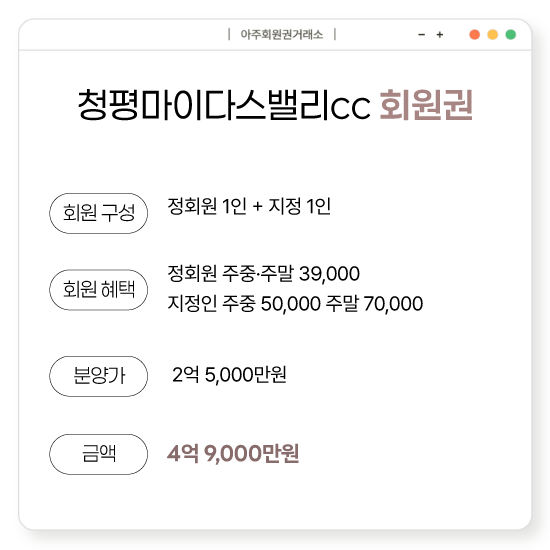 | 아주회원권거래소 |

- +

청평마이다스밸리cc 회원권

회원 구성

정회원 1인 + 지정 1인

회원 혜택

정회원 주중·주말 39,000
지정인 주중 50,000 주말 70,000

분양가

2억 5,000만원

금액

4억 9,000만원