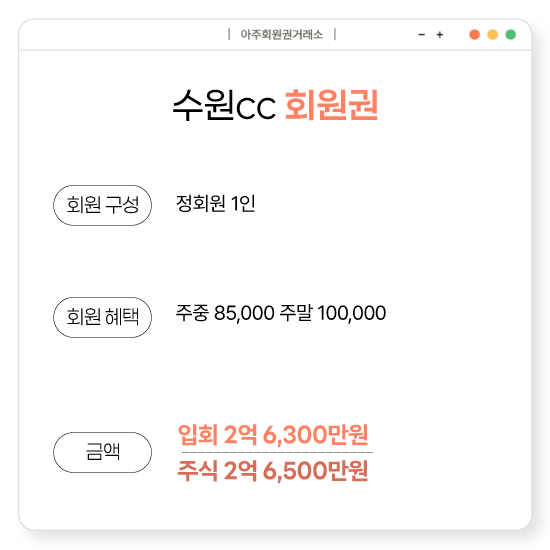 | 아주회원권거래소 |

- +

수원CC 회원권

회원 구성

정회원 1인

회원 혜택

주중 85,000 주말 100,000

금액

입회 2억 6,300만원

주식 2억 6,500만원