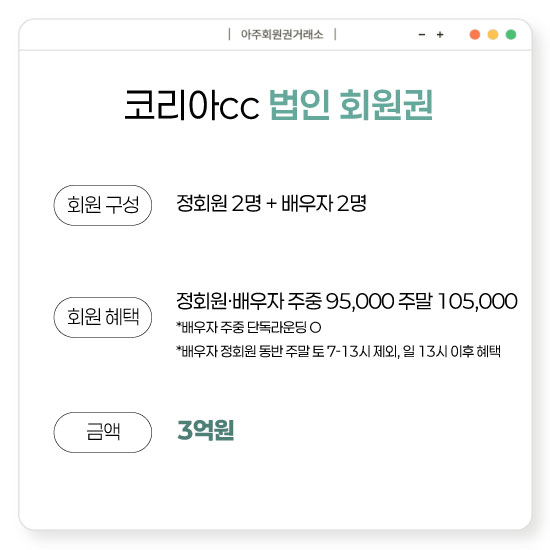 | 아주회원권거래소 |

- +

코리아cc 법인 회원권

회원 구성

정회원 2명 + 배우자 2명

회원 혜택

정회원·배우자 주중 95,000 주말 105,000

*배우자 주중 단독라운딩 O

*배우자 정회원 동반 주말 토 7-13시 제외, 일 13시 이후 혜택

금액

3억원