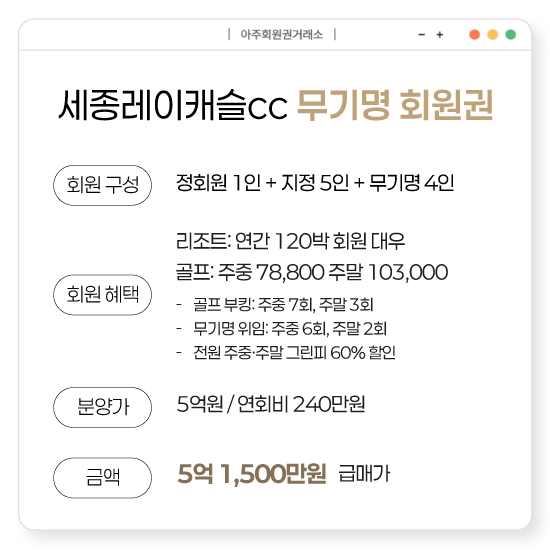 | 아주회원권거래소 |

- +

세종레이캐슬cc 무기명 회원권

회원 구성

정회원 1인 + 지정 5인 + 무기명 4인

회원 혜택

리조트: 연간 120박 회원 대우

골프: 주중 78,800 주말 103,000

- 골프 부킹: 주중 7회, 주말 3회
- 무기명 위임: 주중 6회, 주말 2회
- 전원 주중·주말 그린피 60% 할인

분양가

5억원 / 연회비 240만원

금액

5억 1,500만원 급매가