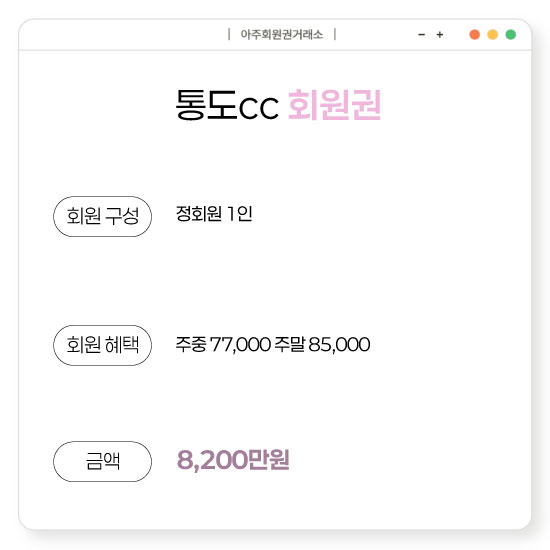 | 아주회원권거래소 |

- +

통도CC 회원권

회원 구성

정회원 1인

회원 혜택

주중 77,000 주말 85,000

금액

8,200만원