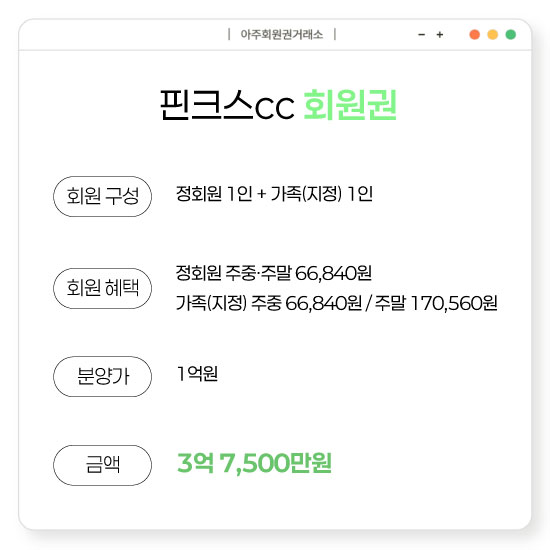 | 아주회원권거래소 |

- +

핀크스CC 회원권

회원 구성

정회원 1인 + 가족(지정) 1인

회원 혜택

정회원 주중·주말 66,840원

가족(지정) 주중 66,840원 / 주말 170,560원

분양가

1억원

금액

3억 7,500만원