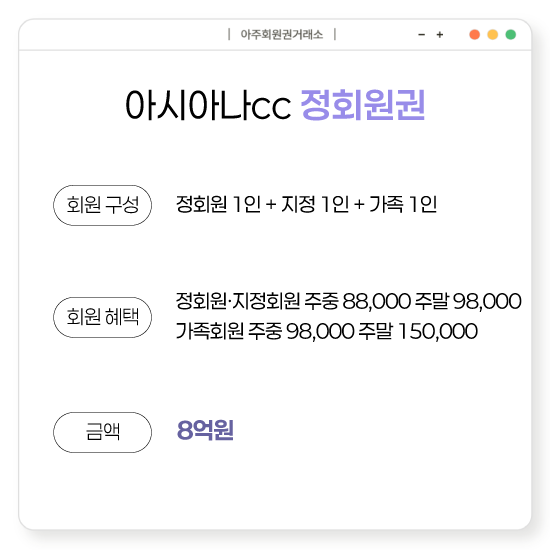 | 아주회원권거래소 |

- +

아시아나cc 정회원권

회원 구성

정회원 1인 + 지정 1인 + 가족 1인

회원 혜택

정회원·지정회원 주중 88,000 주말 98,000
가족회원 주중 98,000 주말 150,000

금액

8억원