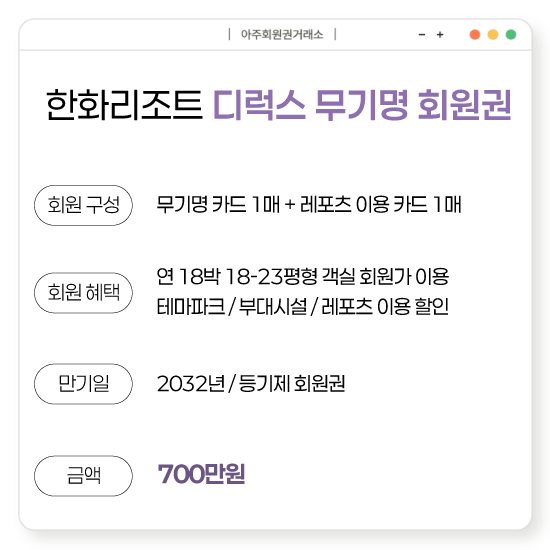 | 아주회원권거래소 |

- +

한화리조트 디럭스 무기명 회원권

회원 구성

무기명 카드 1매 + 레포츠 이용 카드 1매

회원 혜택

연 18박 18-23평형 객실 회원가 이용
테마파크 / 부대시설 / 레포츠 이용 할인

만기일

2032년 / 등기제 회원권

금액

700만원