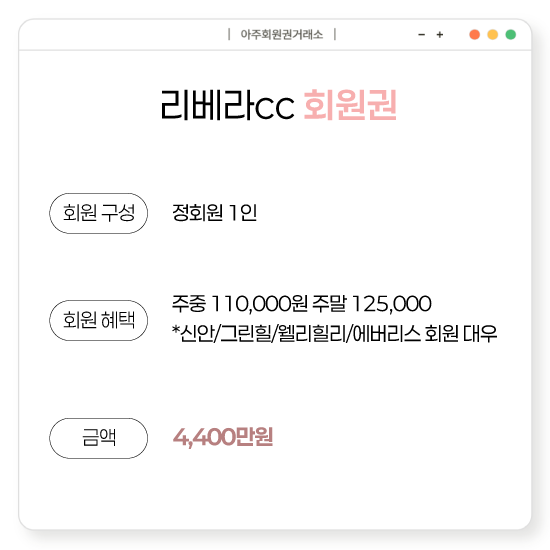 | 아주회원권거래소 |

- +

리베라cc 회원권

회원 구성

정회원 1인

회원 혜택

주중 110,000원 주말 125,000
*신안/그린힐/웰리힐리/에버리스 회원 대우

금액

4,400만원