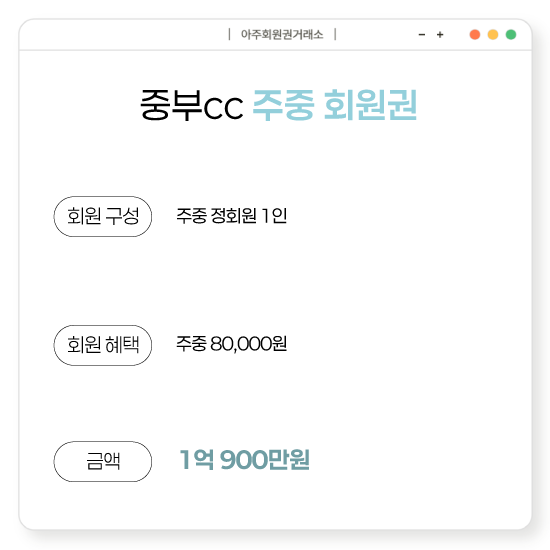 | 아주회원권거래소 |

- +

중부CC 주중 회원권

회원 구성
주중 정회원 1인

회원 혜택
주중 80,000원

금액
1억 900만원