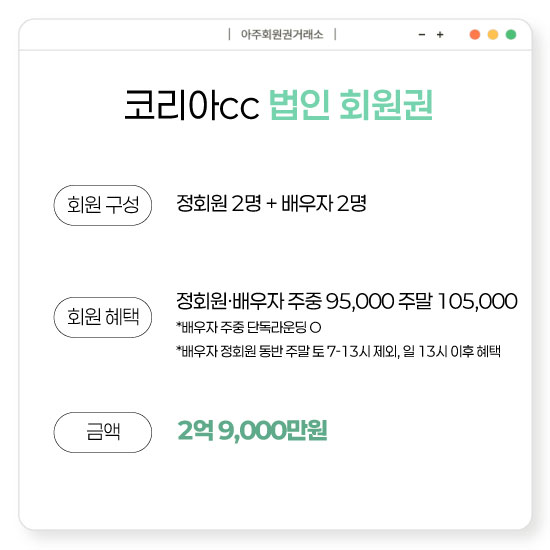 | 아주회원권거래소 |

- +

코리아cc 법인 회원권

회원 구성

정회원 2명 + 배우자 2명

회원 혜택

정회원·배우자 주중 95,000 주말 105,000

*배우자 주중 단독라운딩 O

*배우자 정회원 동반 주말 토 7-13시 제외, 일 13시 이후 혜택

금액

2억 9,000만원