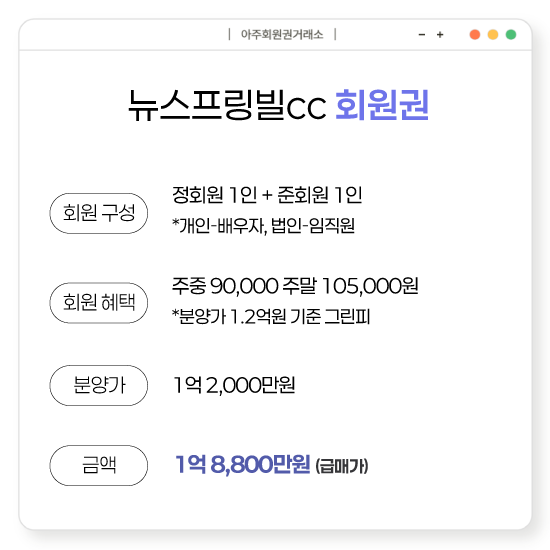 | 아주회원권거래소 |

- +

뉴스프링빌CC 회원권

회원 구성

정회원 1인 + 준회원 1인
*개인-배우자, 법인-임직원

회원 혜택

주중 90,000 주말 105,000원
*분양가 1.2억원 기준 그린피

분양가

1억 2,000만원

금액

1억 8,800만원 (급매가)