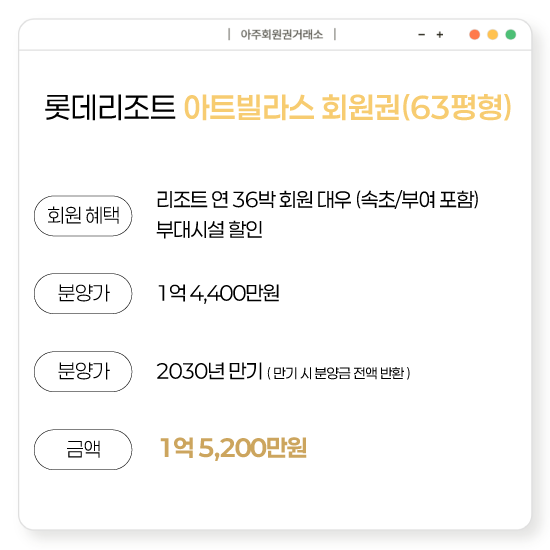 | 아주회원권거래소 |

- +

롯데리조트 아트빌라스 회원권(63평형)

회원 혜택

리조트 연 36박 회원 대우 (속초/부여 포함)
부대시설 할인

분양가

1억 4,400만원

분양가

2030년 만기 ( 만기 시 분양금 전액 반환 )

금액

1억 5,200만원