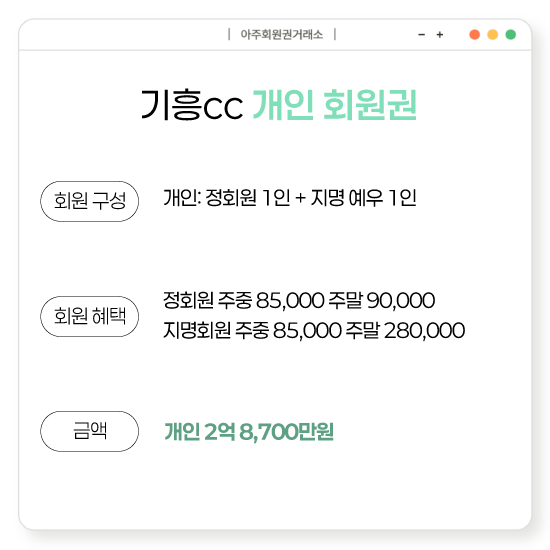 | 아주회원권거래소 |

- +

기흥cc 개인 회원권

회원 구성

개인: 정회원 1인 + 지명 예우 1인

회원 혜택

정회원 주중 85,000 주말 90,000
지명회원 주중 85,000 주말 280,000

금액

개인 2억 8,700만원