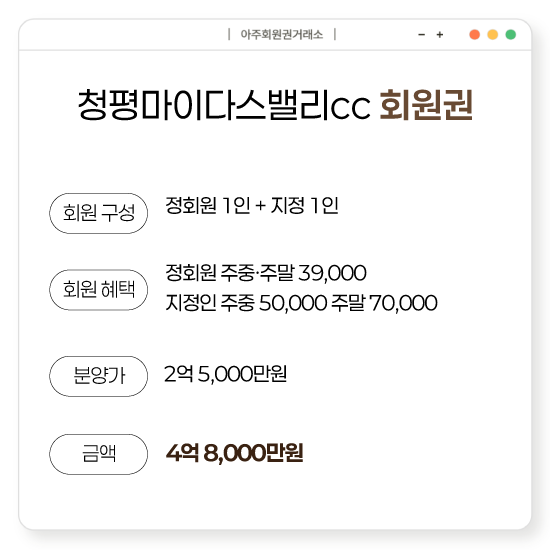 | 아주회원권거래소 |

- +

청평마이다스밸리cc 회원권

회원 구성

정회원 1인 + 지정 1인

회원 혜택

정회원 주중·주말 39,000
지정인 주중 50,000 주말 70,000

분양가

2억 5,000만원

금액

4억 8,000만원