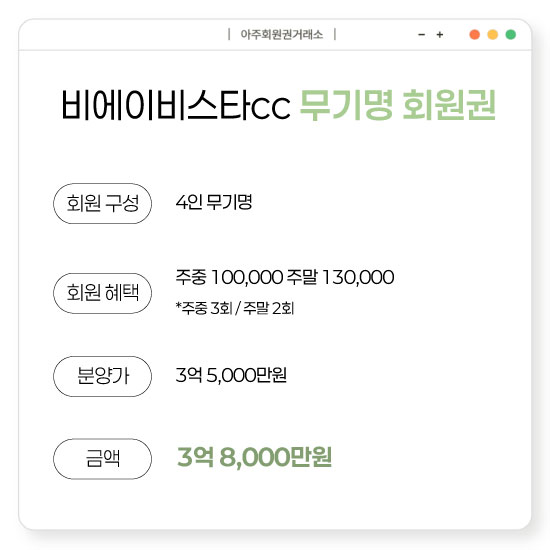 | 아주회원권거래소 |

- +

비에이비스타cc 무기명 회원권

회원 구성
4인 무기명

회원 혜택
주중 100,000 주말 130,000
*주중 3회 / 주말 2회

분양가
3억 5,000만원

금액
3억 8,000만원