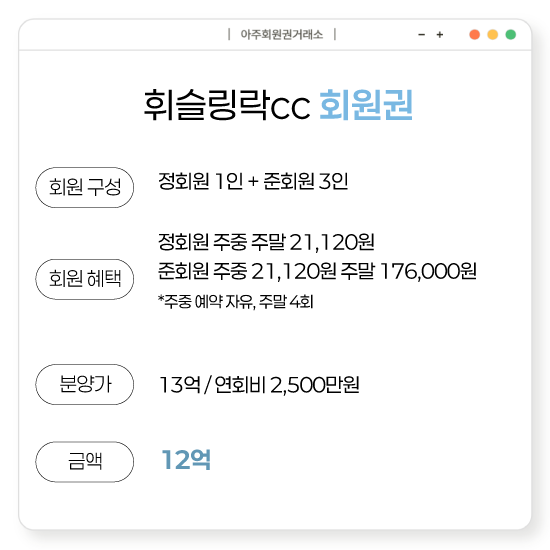 | 아주회원권거래소 |

- +

휘슬링락CC 회원권

회원 구성

정회원 1인 + 준회원 3인

회원 혜택

정회원 주중 주말 21,120원
준회원 주중 21,120원 주말 176,000원
*주중 예약 자유, 주말 4회

분양가

13억 / 연회비 2,500만원

금액

12억