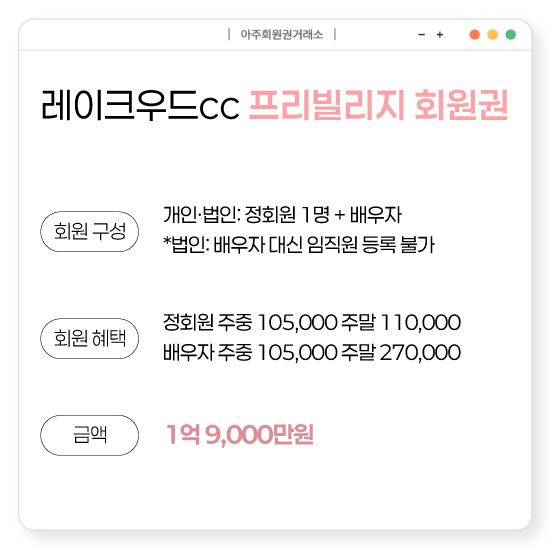 | 아주회원권거래소 |

- +

레이크우드cc 프리빌리지 회원권

회원 구성

개인·법인: 정회원 1명 + 배우자
*법인: 배우자 대신 임직원 등록 불가

회원 혜택

정회원 주중 105,000 주말 110,000
배우자 주중 105,000 주말 270,000

금액

1억 9,000만원